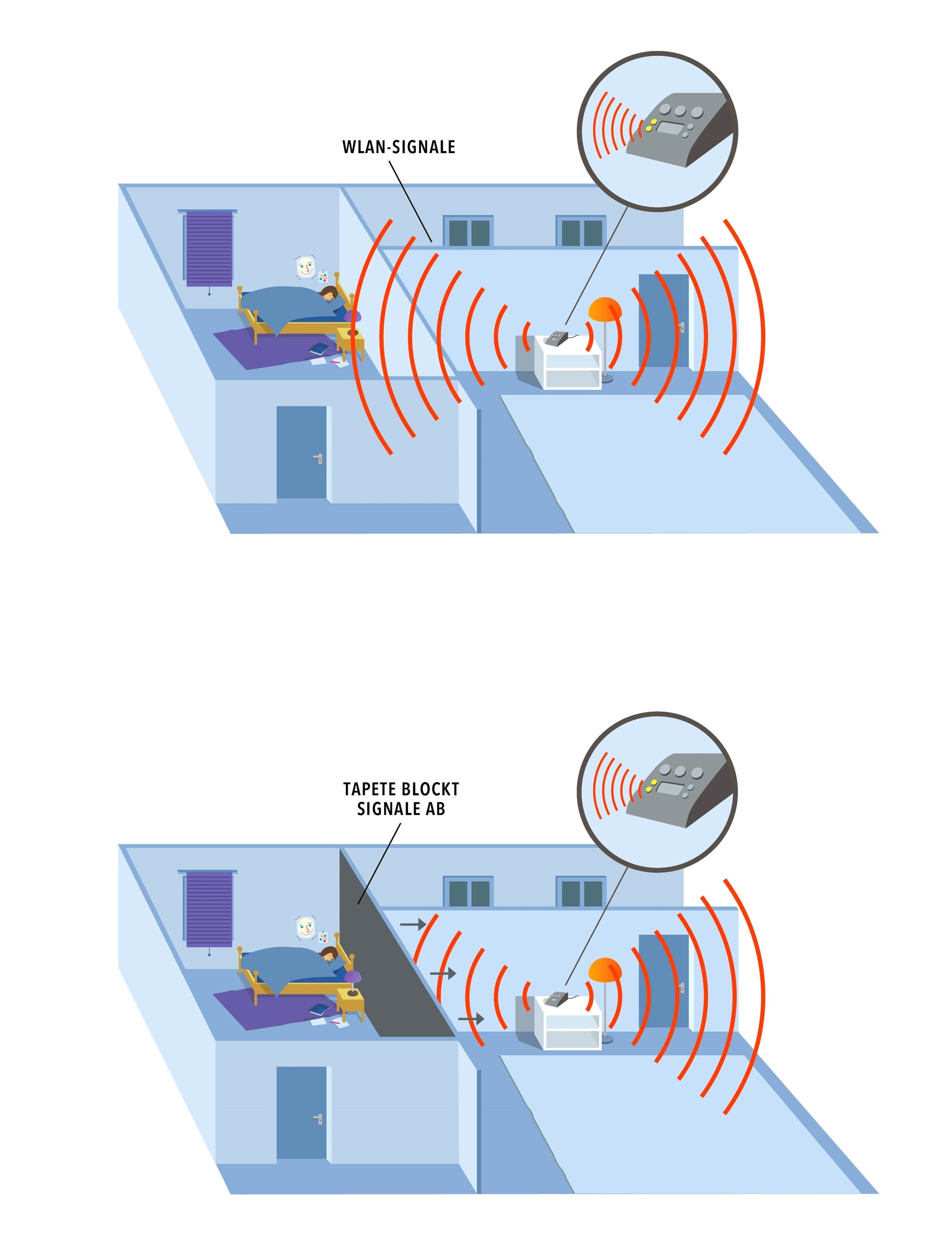 WLAN-SIGNALE

TAPETE BLOCKT SIGNALE AB